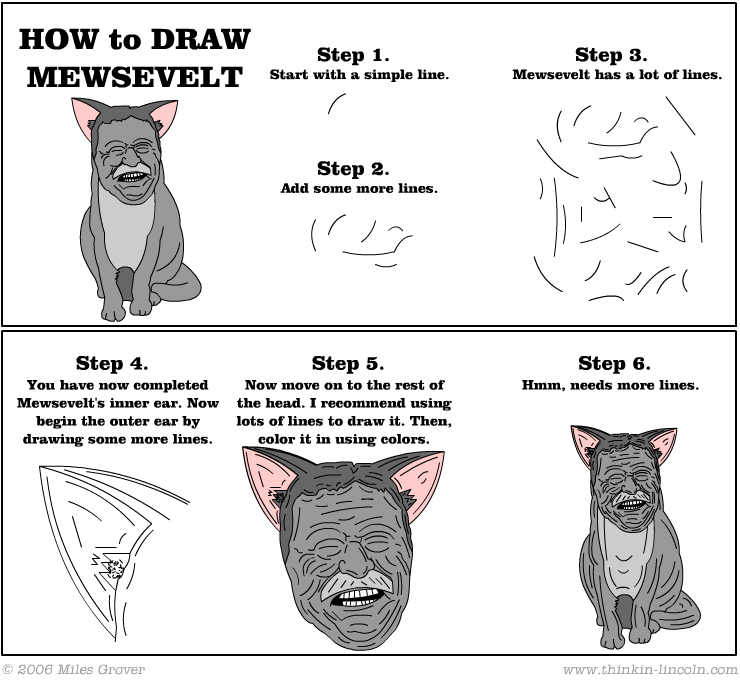 HOW to DRAW MEWSEVELT

Step 1.
Start with a simple line.

Step 2.
Add some more lines.

Step 3.
Mewsevelt has a lot of lines.

Step 4.
You have now completed Mewsevelt's inner ear. Now begin the outer ear by drawing some more lines.

Step 5.
Now move on to the rest of the head. I recommend using lots of lines to draw it. Then, color it in using colors.

Step 6.
Hmm, needs more lines.

© 2006 Miles Grover

www.thinkin-lincoln.com